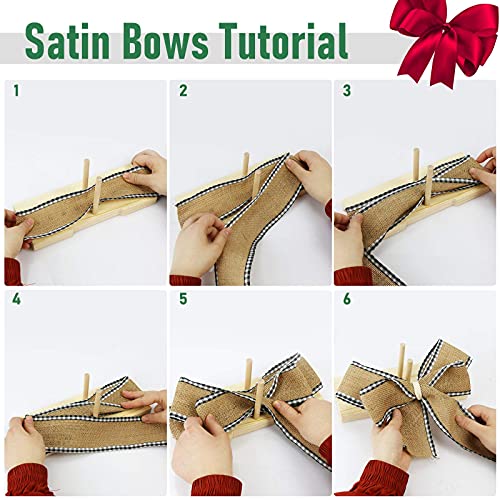 Satin Bows Tutorial

1

2

3

4

5

6