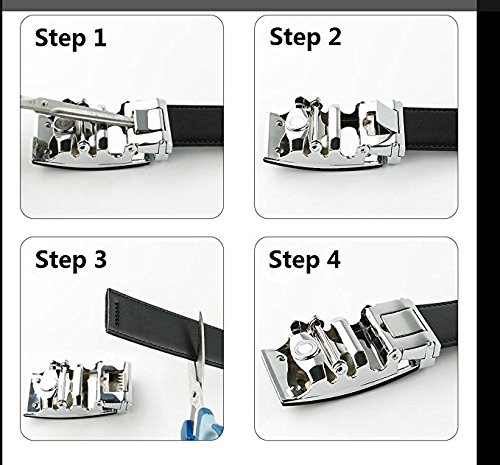 Step 1

Step 2

Step 3

Step 4