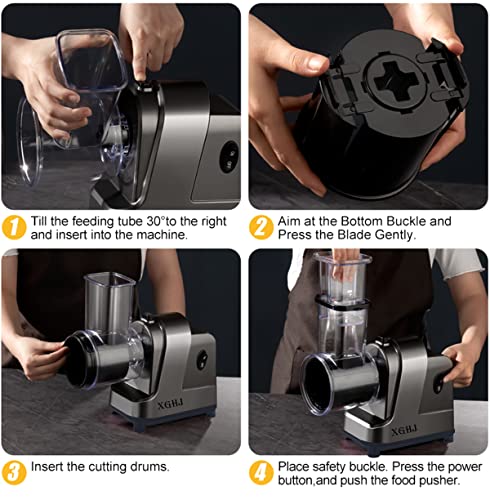 1 Till the feeding tube 30°to the right and insert into the machine.

2 Aim at the Bottom Buckle and Press the Blade Gently.

XGBJ

3 Insert the cutting drums.

XGBJ

4 Place safety buckle. Press the power button,and push the food pusher.