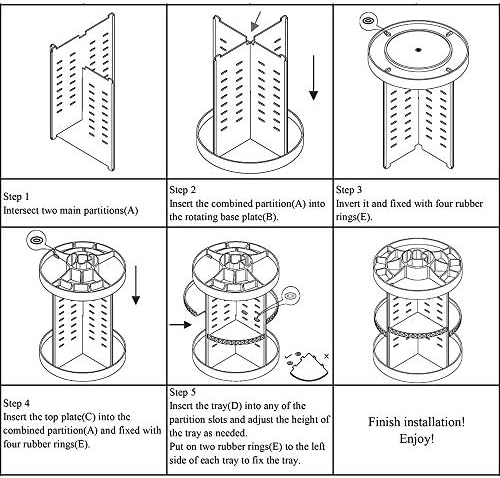 Step 1
Intersect two main partitions(A)

Step 2
Insert the combined partition(A) into the rotating base plate(B).

Step 3
Invert it and fixed with four rubber rings(E).

Step 4
Insert the top plate(C) into the combined partition(A) and fixed with four rubber rings(E).

Step 5
Insert the tray(D) into any of the partition slots and adjust the height of the tray as needed.
Put on two rubber rings(E) to the left side of each tray to fix the tray.

Finish installation!
Enjoy!