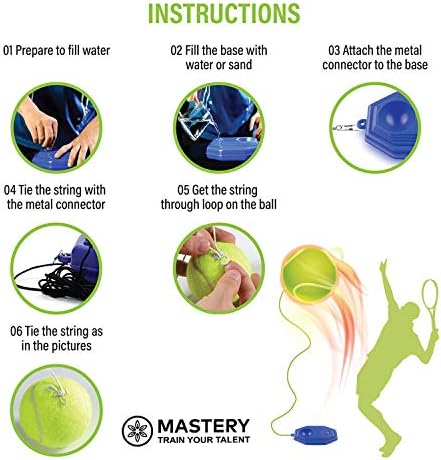 INSTRUCTIONS

01 Prepare to fill water

02 Fill the base with water or sand

03 Attach the metal connector to the base

04 Tie the string with the metal connector

05 Get the string through loop on the ball

06 Tie the string as in the pictures

MASTERY
TRAIN YOUR TALENT