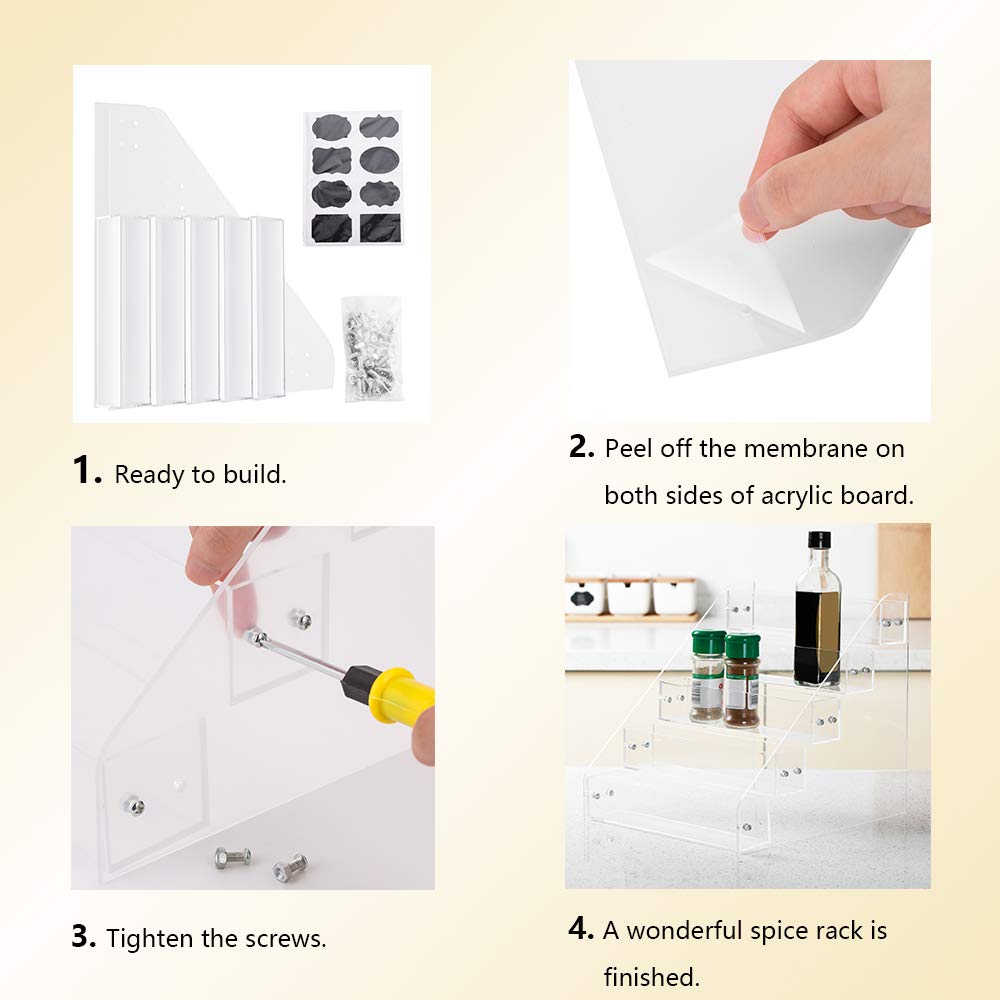 1. Ready to build.

2. Peel off the membrane on both sides of acrylic board.

3. Tighten the screws.

4. A wonderful spice rack is finished.