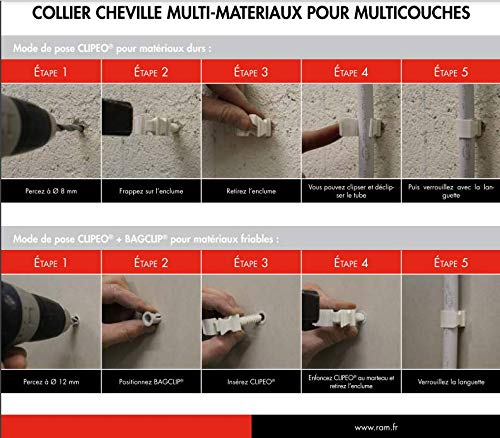 COLLIER CHEVILLE MULTI-MATERIAUX POUR MULTICOUCHES

Mode de pose CLIPEO® pour matériaux durs :

| ÉTAPE 1 | ÉTAPE 2 | ÉTAPE 3 | ÉTAPE 4 | ÉTAPE 5 |
|---|---|---|---|---|
| Percez à Ø 8 mm | Frappez sur l'enclume | Retirez l'enclume | Vous pouvez clipser et déclipser le tube | Puis verrouillez avec la languette |

Mode de pose CLIPEO® + BAGCLIP® pour matériaux friables :

| ÉTAPE 1 | ÉTAPE 2 | ÉTAPE 3 | ÉTAPE 4 | ÉTAPE 5 |
|---|---|---|---|---|
| Percez à Ø 12 mm | Positionnez BAGCLIP® | Insérez CLIPEO® | Enfoncez CLIPEO® au marteau et retirez l'enclume | Verrouillez la languette |

www.ram.fr