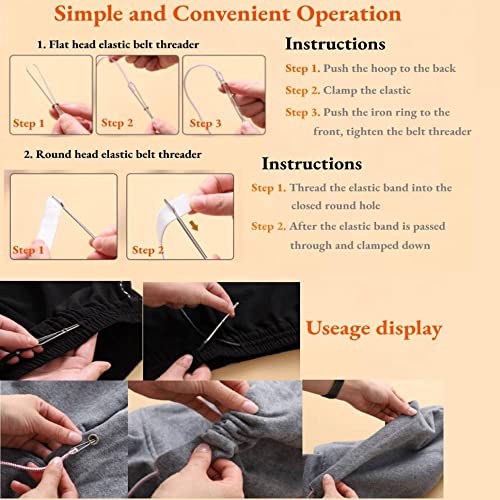 Simple and Convenient Operation

1. Flat head elastic belt threader

Step 1

Step 2

Step 3

Instructions

Step 1. Push the hoop to the back

Step 2. Clamp the elastic

Step 3. Push the iron ring to the front, tighten the belt threader

2. Round head elastic belt threader

Step 1

Step 2

Instructions

Step 1. Thread the elastic band into the closed round hole

Step 2. After the elastic band is passed through and clamped down

Useage display