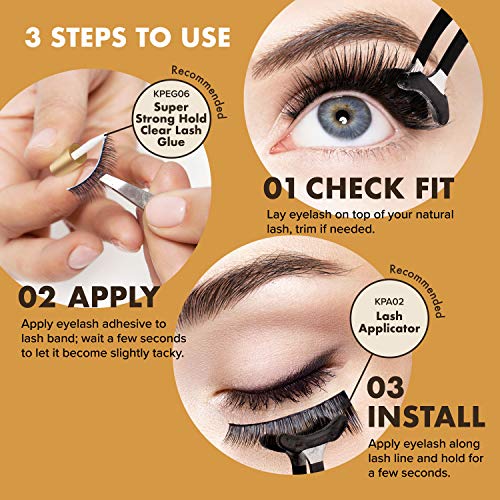 3 STEPS TO USE

Recommended

KPEG06
Super Strong Hold Clear Lash Glue

01 CHECK FIT

Lay eyelash on top of your natural lash, trim if needed.

02 APPLY

Apply eyelash adhesive to lash band; wait a few seconds to let it become slightly tacky.

Recommended

KPA02
Lash Applicator

03 INSTALL

Apply eyelash along lash line and hold for a few seconds.