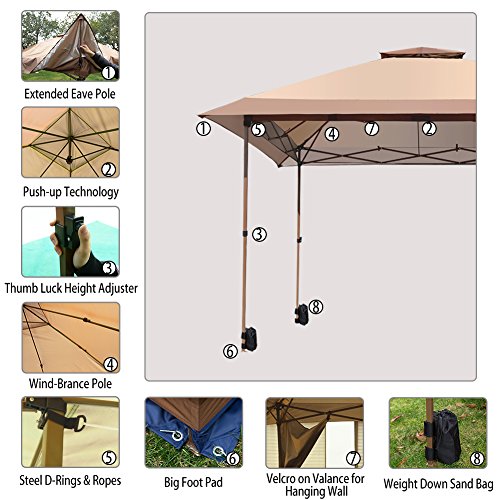 ①
Extended Eave Pole

②
Push-up Technology

③
Thumb Luck Height Adjuster

④
Wind-Brance Pole

⑤
Steel D-Rings & Ropes

① ⑤ ④ ⑦ ②

③

⑧

⑥

⑥
Big Foot Pad

⑦
Velcro on Valance for Hanging Wall

⑧
Weight Down Sand Bag