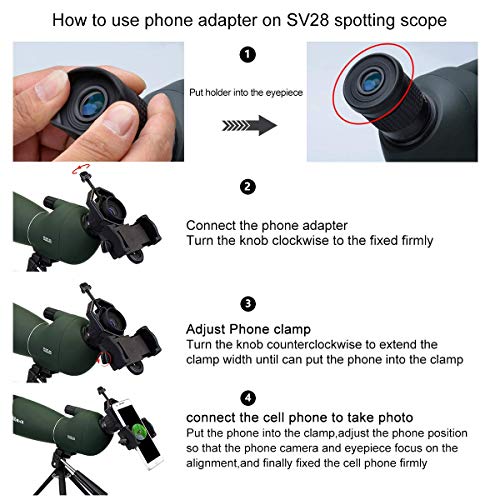 How to use phone adapter on SV28 spotting scope

1

Put holder into the eyepiece

2

Connect the phone adapter
Turn the knob clockwise to the fixed firmly

3

Adjust Phone clamp
Turn the knob counterclockwise to extend the clamp width until can put the phone into the clamp

4

connect the cell phone to take photo
Put the phone into the clamp,adjust the phone position so that the phone camera and eyepiece focus on the alignment,and finally fixed the cell phone firmly