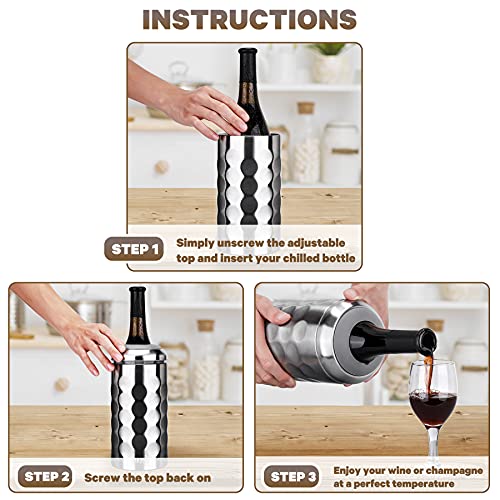 INSTRUCTIONS

STEP 1 Simply unscrew the adjustable top and insert your chilled bottle

STEP 2 Screw the top back on

STEP 3 Enjoy your wine or champagne at a perfect temperature