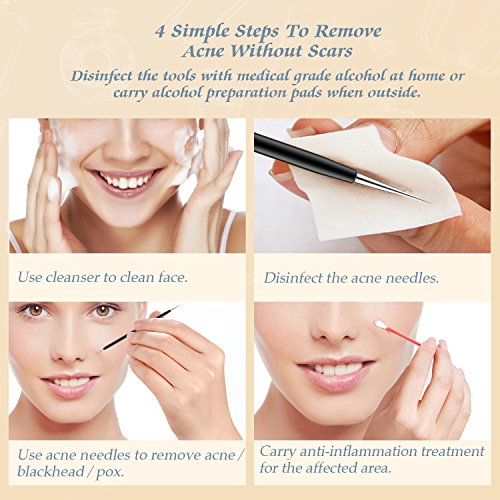 4 Simple Steps To Remove Acne Without Scars

Disinfect the tools with medical grade alcohol at home or carry alcohol preparation pads when outside.

Use cleanser to clean face.

Disinfect the acne needles.

Use acne needles to remove acne / blackhead / pox.

Carry anti-inflammation treatment for the affected area.