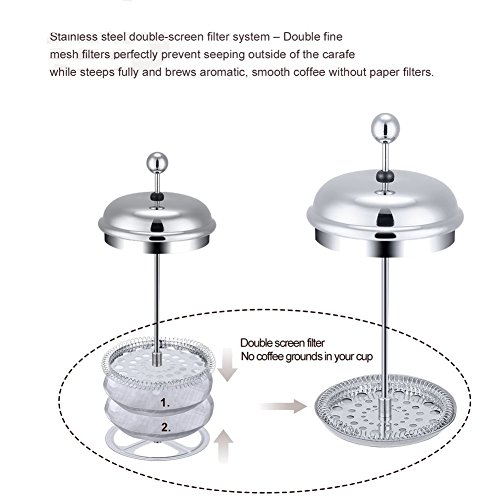 Stainless steel double-screen filter system – Double fine mesh filters perfectly prevent seeping outside of the carafe while steeps fully and brews aromatic, smooth coffee without paper filters.

Double screen filter
No coffee grounds in your cup

1.

2.