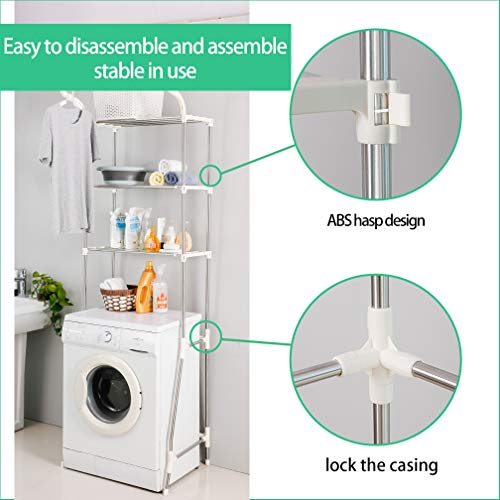 Easy to disassemble and assemble stable in use

ABS hasp design

lock the casing