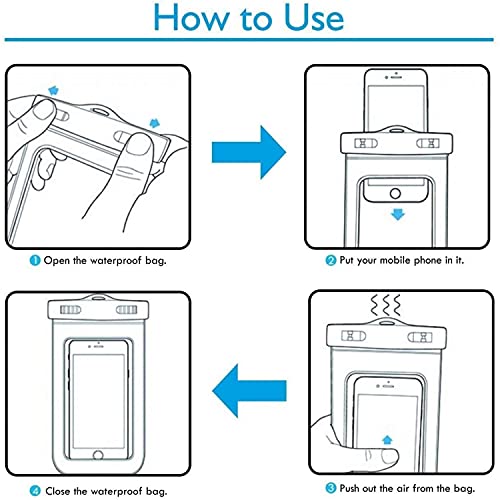 How to Use

1 Open the waterproof bag.

2 Put your mobile phone in it.

3 Push out the air from the bag.

4 Close the waterproof bag.