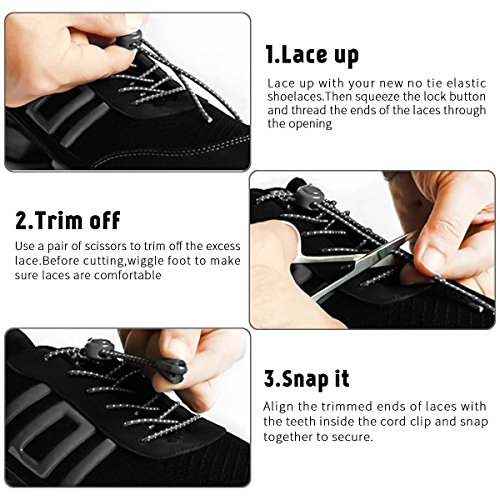 1.Lace up

Lace up with your new no tie elastic shoelaces.Then squeeze the lock button and thread the ends of the laces through the opening

2.Trim off

Use a pair of scissors to trim off the excess lace.Before cutting,wiggle foot to make sure laces are comfortable

3.Snap it

Align the trimmed ends of laces with the teeth inside the cord clip and snap together to secure.