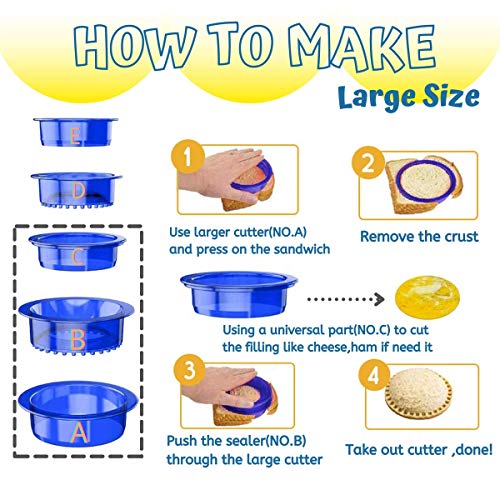 HOW TO MAKE
Large Size

E

D

C

B

A

1
Use larger cutter(NO.A) and press on the sandwich

2
Remove the crust

Using a universal part(NO.C) to cut the filling like cheese,ham if need it

3
Push the sealer(NO.B) through the large cutter

4
Take out cutter ,done!