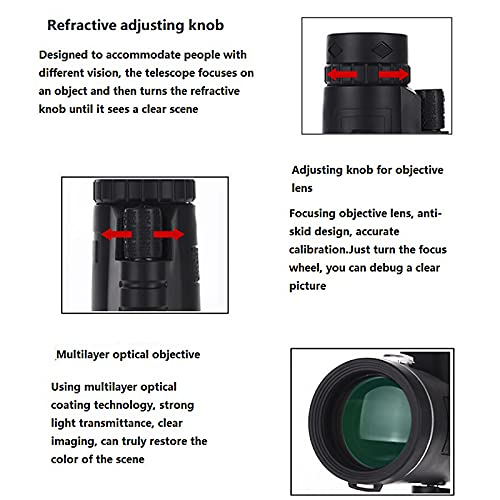 Refractive adjusting knob

Designed to accommodate people with different vision, the telescope focuses on an object and then turns the refractive knob until it sees a clear scene

Adjusting knob for objective lens

Focusing objective lens, anti-skid design, accurate calibration.Just turn the focus wheel, you can debug a clear picture

Multilayer optical objective

Using multilayer optical coating technology, strong light transmittance, clear imaging, can truly restore the color of the scene