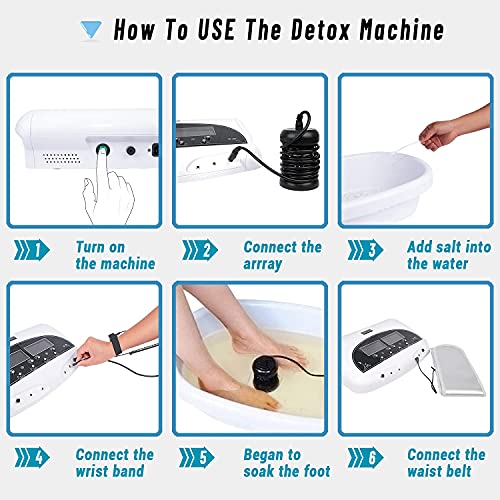 How To USE The Detox Machine

1 Turn on the machine

2 Connect the arrray

3 Add salt into the water

4 Connect the wrist band

5 Began to soak the foot

6 Connect the waist belt