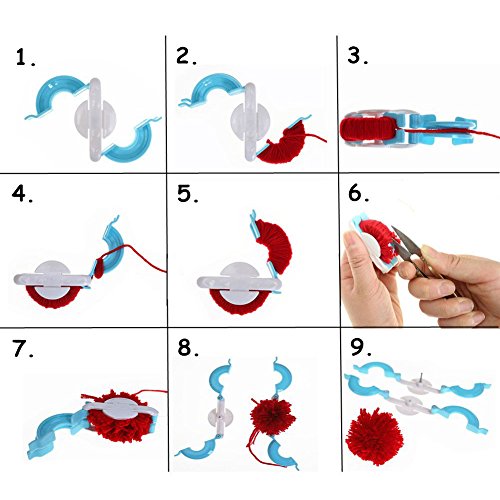 1.

2.

3.

4.

5.

6.

7.

8.

9.