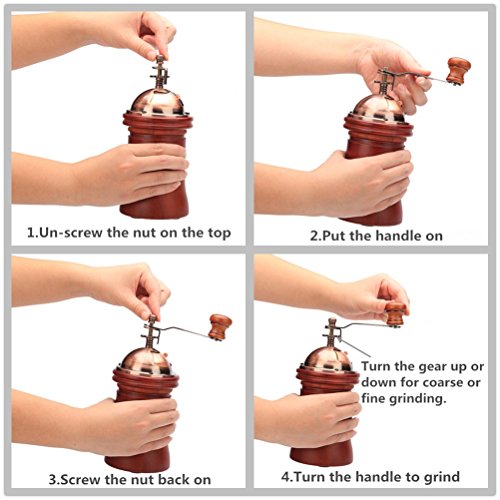 1.Un-screw the nut on the top

2.Put the handle on

3.Screw the nut back on

Turn the gear up or down for coarse or fine grinding.

4.Turn the handle to grind