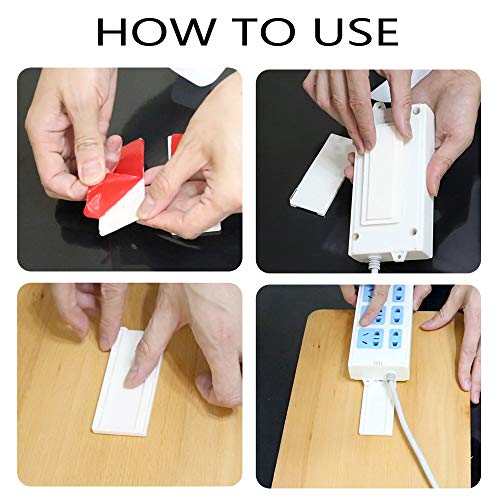 HOW TO USE