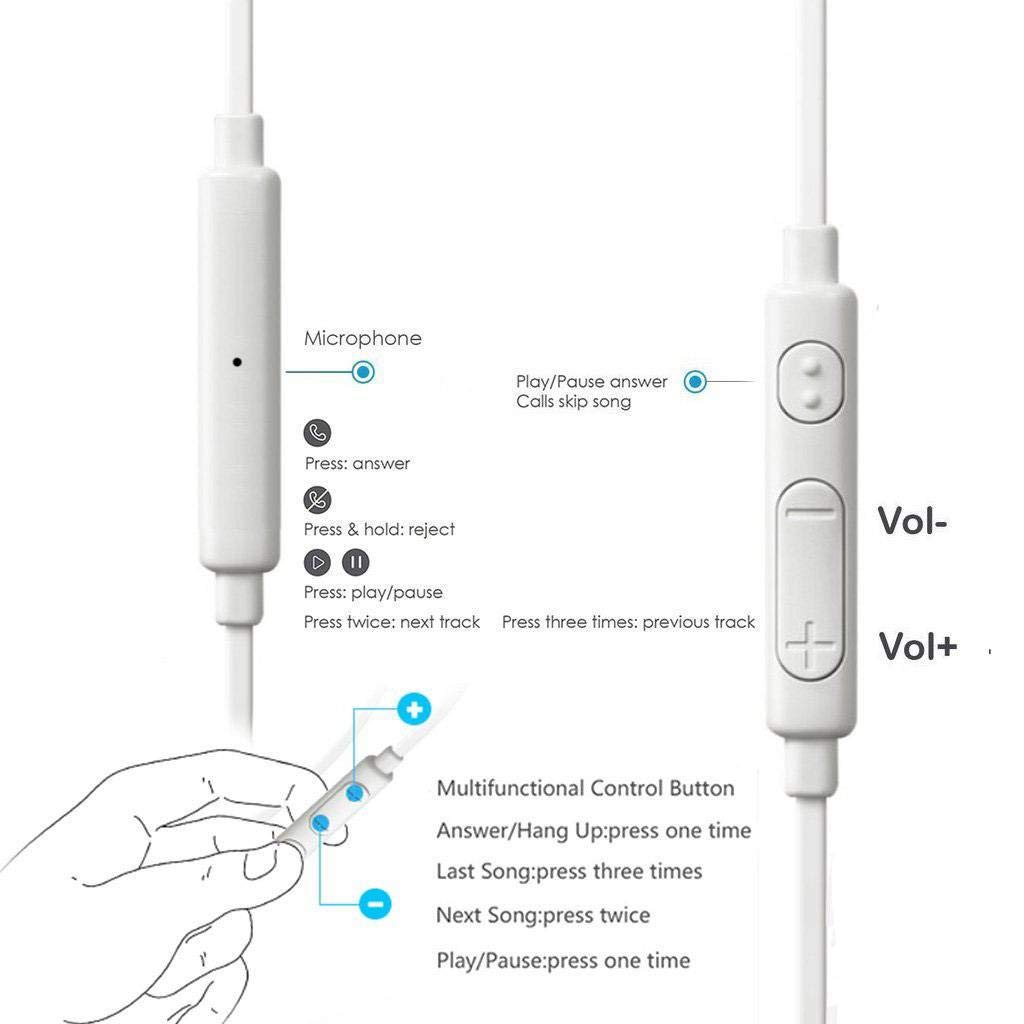 Microphone

Play/Pause answer
Calls skip song

Press: answer

Press & hold: reject

Press: play/pause

Press twice: next track

Press three times: previous track

Vol-

Vol+

Multifunctional Control Button
Answer/Hang Up:press one time
Last Song:press three times
Next Song:press twice
Play/Pause:press one time