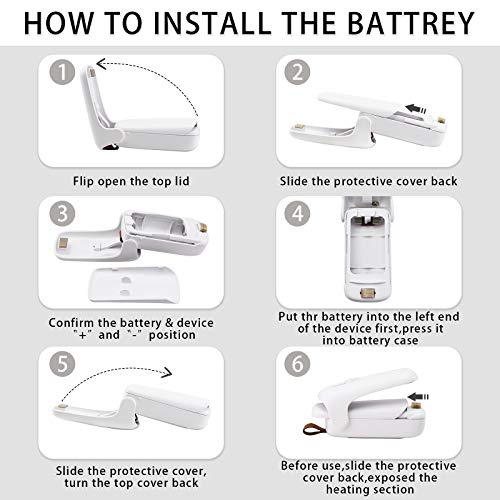 HOW TO INSTALL THE BATTREY

1
Flip open the top lid

2
Slide the protective cover back

3
Confirm the battery & device "+" and "-" position

4
Put thr battery into the left end of the device first,press it into battery case

5
Slide the protective cover, turn the top cover back

6
Before use,slide the protective cover back,exposed the heating section