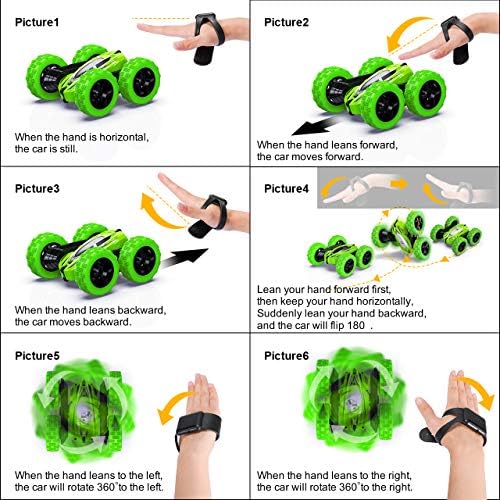 Picture1

When the hand is horizontal, the car is still.

Picture2

When the hand leans forward, the car moves forward.

Picture3

When the hand leans backward, the car moves backward.

Picture4

Lean your hand forward first, then keep your hand horizontally, Suddenly lean your hand backward, and the car will flip 180 .

Picture5

When the hand leans to the left, the car will rotate 360°to the left.

Picture6

When the hand leans to the right, the car will rotate 360°to the right.