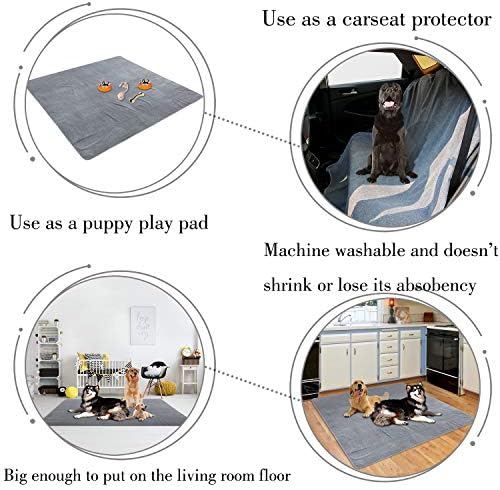 Use as a carseat protector

Use as a puppy play pad

Machine washable and doesn't shrink or lose its absobency

Big enough to put on the living room floor