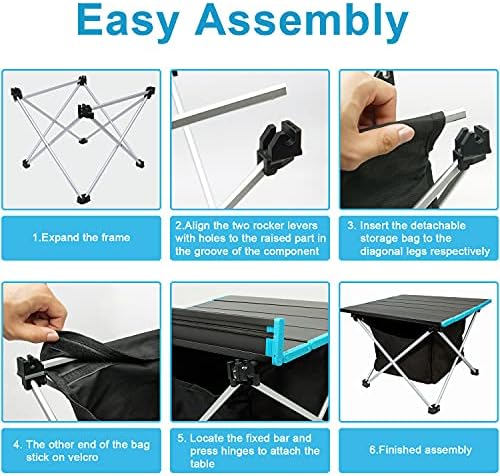 Easy Assembly

1.Expand the frame

2.Align the two rocker levers with holes to the raised part in the groove of the component

3. Insert the detachable storage bag to the diagonal legs respectively

4. The other end of the bag stick on velcro

5. Locate the fixed bar and press hinges to attach the table

6.Finished assembly