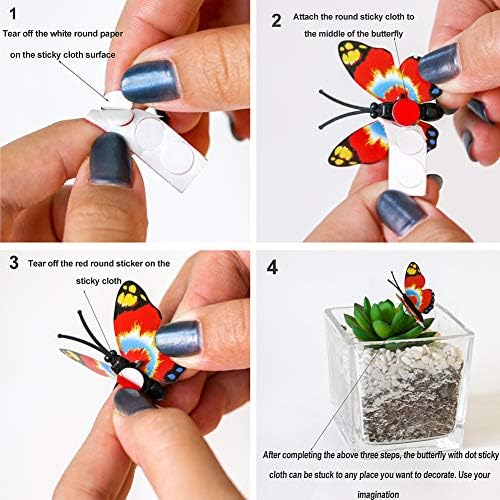 1
Tear off the white round paper on the sticky cloth surface

2
Attach the round sticky cloth to the middle of the butterfly

3
Tear off the red round sticker on the sticky cloth

4
After completing the above three steps, the butterfly with dot sticky cloth can be stuck to any place you want to decorate. Use your imagination