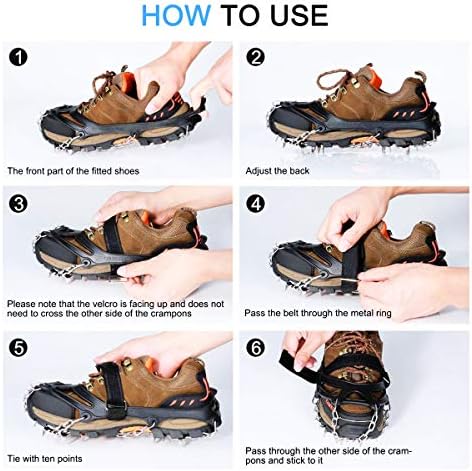 HOW TO USE

1

The front part of the fitted shoes

2

Adjust the back

3

Please note that the velcro is facing up and does not need to cross the other side of the crampons

4

Pass the belt through the metal ring

5

Tie with ten points

6

Pass through the other side of the crampons and stick to it