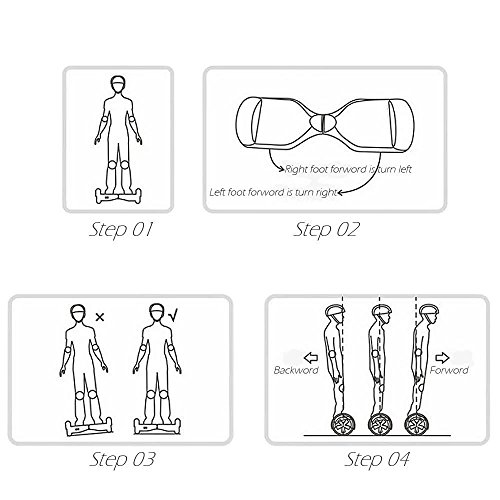 Step 01

Right foot forword is turn left
Left foot forword is turn right

Step 02

×
√

Step 03

Backword
Forword

Step 04