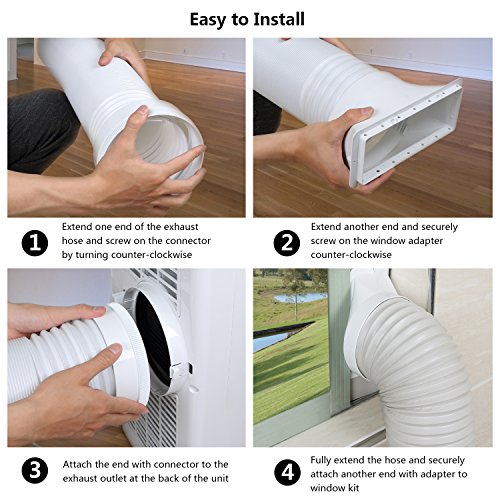 Easy to Install

1 Extend one end of the exhaust hose and screw on the connector by turning counter-clockwise

2 Extend another end and securely screw on the window adapter counter-clockwise

3 Attach the end with connector to the exhaust outlet at the back of the unit

4 Fully extend the hose and securely attach another end with adapter to window kit