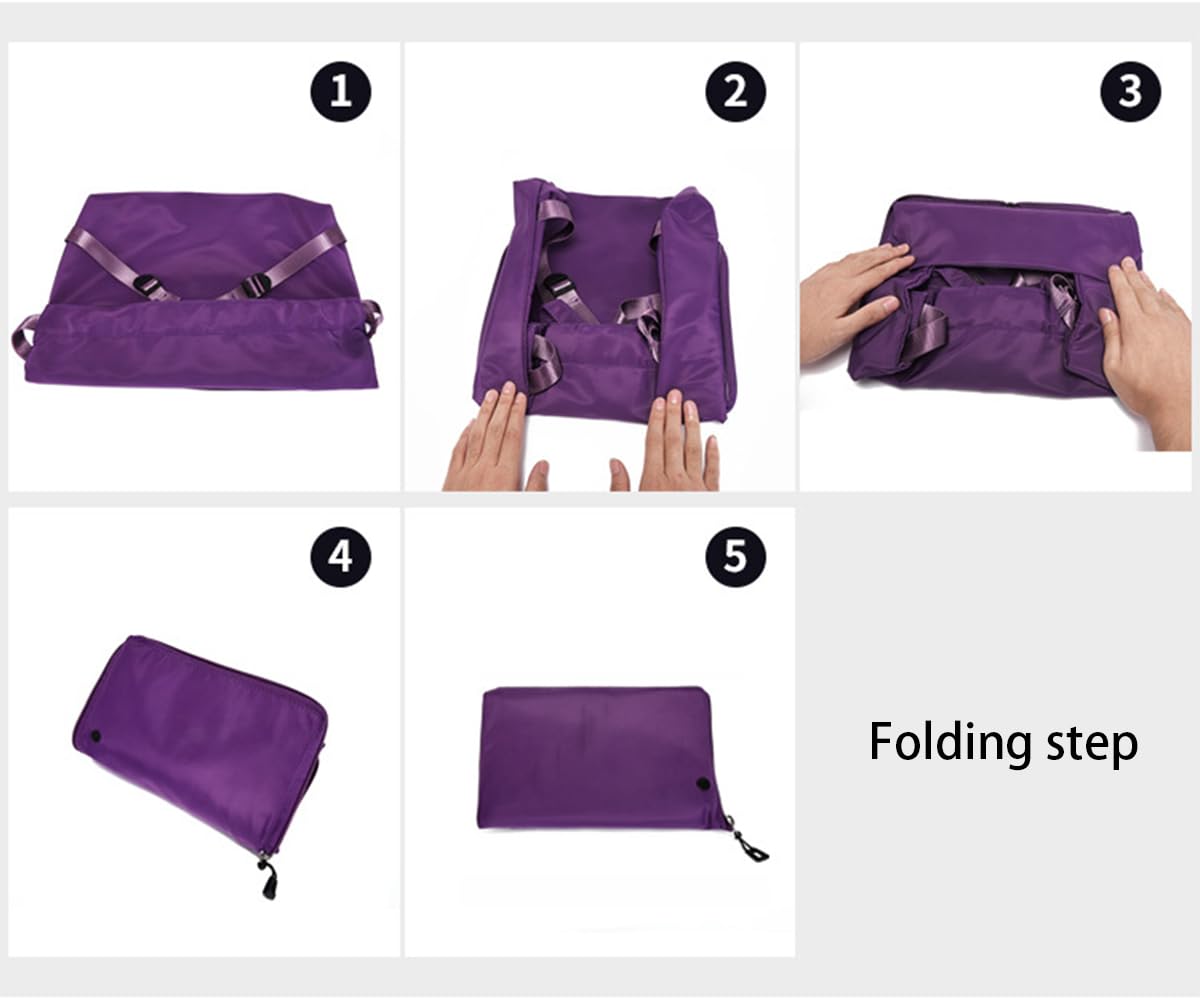 1

2

3

4

5

Folding step