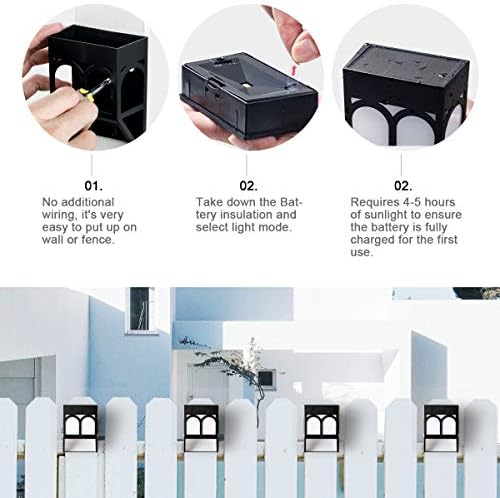 01.
No additional wiring, it's very easy to put up on wall or fence.

02.
Take down the Battery insulation and select light mode.

02.
Requires 4-5 hours of sunlight to ensure the battery is fully charged for the first use.