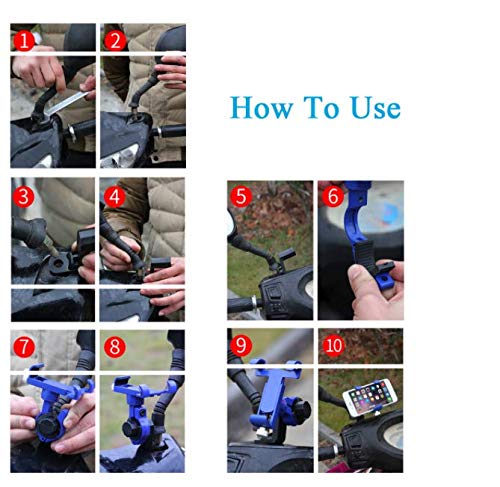 1
2
How To Use
3
4
5
6
7
8
9
10