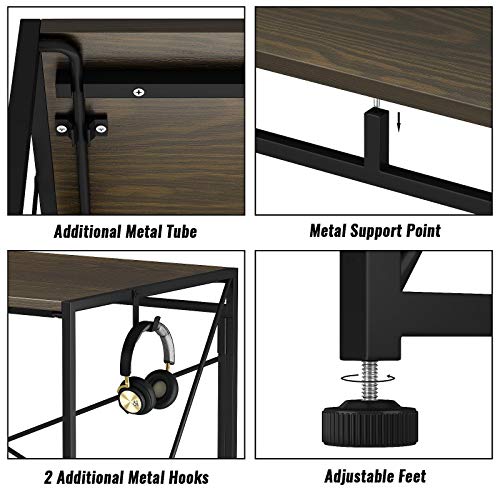 Additional Metal Tube

Metal Support Point

2 Additional Metal Hooks

Adjustable Feet