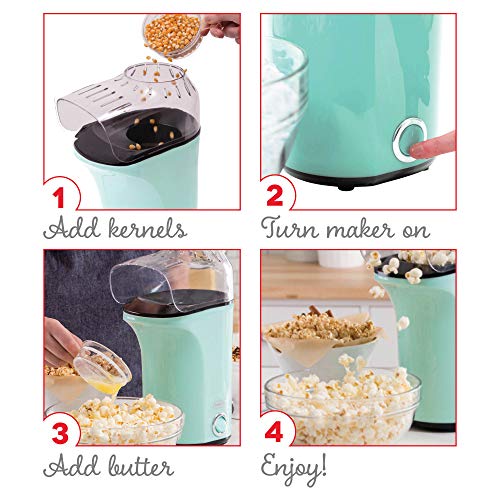 1
Add kernels

2
Turn maker on

3
Add butter

4
Enjoy!