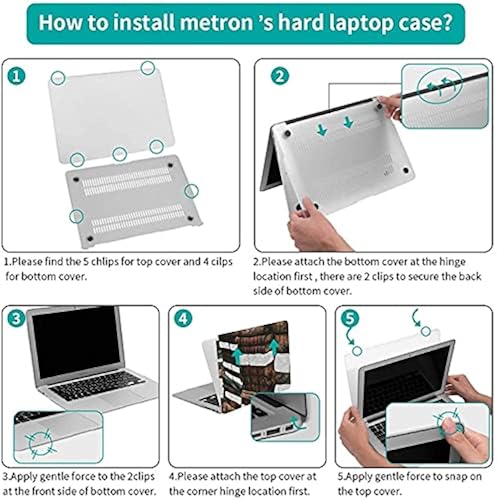 How to install metron 's hard laptop case?

1

1.Please find the 5 chlips for top cover and 4 cilps for bottom cover.

2

2.Please attach the bottom cover at the hinge location first , there are 2 clips to secure the back side of bottom cover.

3

3.Apply gentle force to the 2clips at the front side of bottom cover.

4

4.Please attach the top cover at the corner hinge location first.

5

5.Apply gentle force to snap on the top cover.