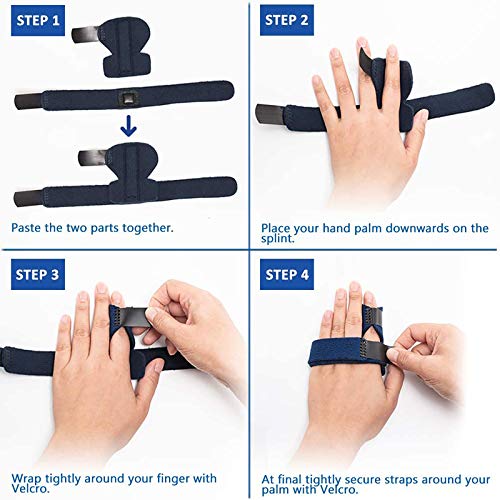 STEP 1

Paste the two parts together.

STEP 2

Place your hand palm downwards on the splint.

STEP 3

Wrap tightly around your finger with Velcro.

STEP 4

At final tightly secure straps around your palm with Velcro.