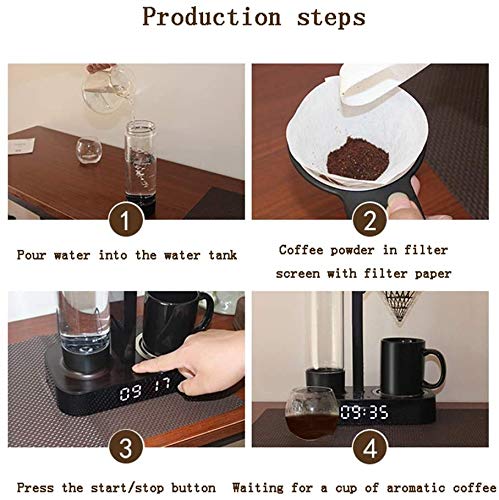 Production steps

1

Pour water into the water tank

2

Coffee powder in filter screen with filter paper

09 17

3

Press the start/stop button

09:35

4

Waiting for a cup of aromatic coffee