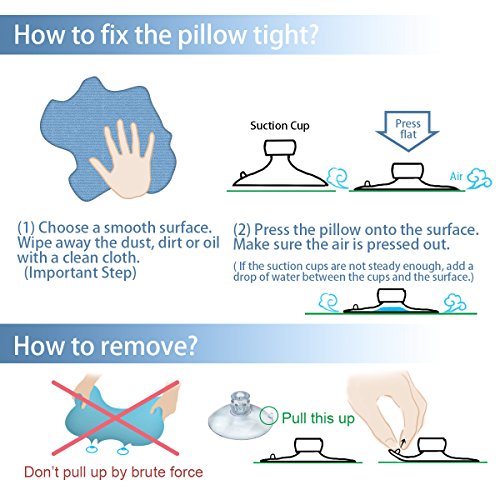 How to fix the pillow tight?

Suction Cup

Press flat

Air

(1) Choose a smooth surface. Wipe away the dust, dirt or oil with a clean cloth. (Important Step)

(2) Press the pillow onto the surface. Make sure the air is pressed out.

( If the suction cups are not steady enough, add a drop of water between the cups and the surface.)

How to remove?

Don't pull up by brute force

Pull this up