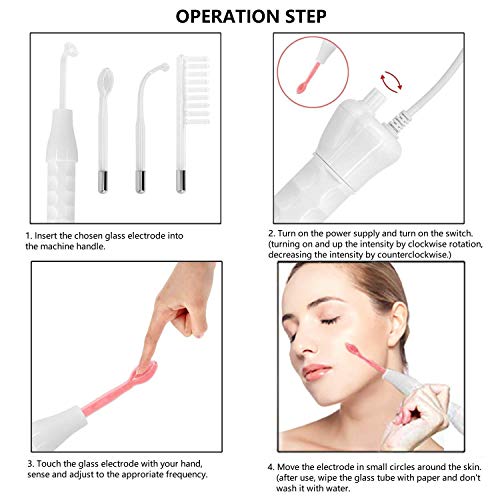 OPERATION STEP

1. Insert the chosen glass electrode into the machine handle.

2. Turn on the power supply and turn on the switch. (turning on and up the intensity by clockwise rotation, decreasing the intensity by counterclockwise.)

3. Touch the glass electrode with your hand, sense and adjust to the approriate frequency.

4. Move the electrode in small circles around the skin. (after use, wipe the glass tube with paper and don't wash it with water.