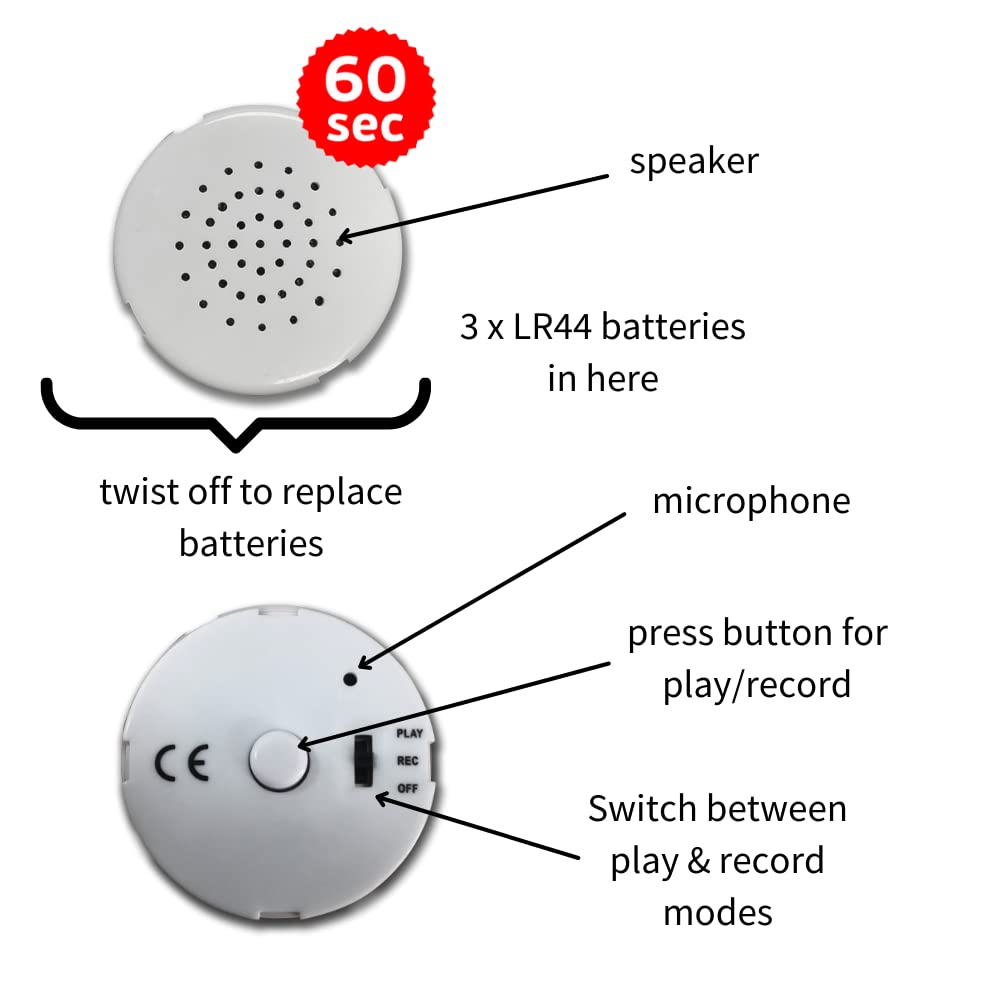 60 sec

speaker

3 x LR44 batteries in here

twist off to replace batteries

microphone

press button for play/record

CE

PLAY
REC
OFF

Switch between play & record modes