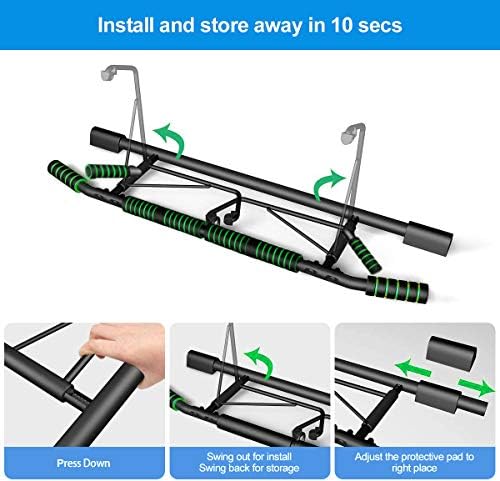 Install and store away in 10 secs

Press Down

Swing out for install
Swing back for storage

Adjust the protective pad to right place