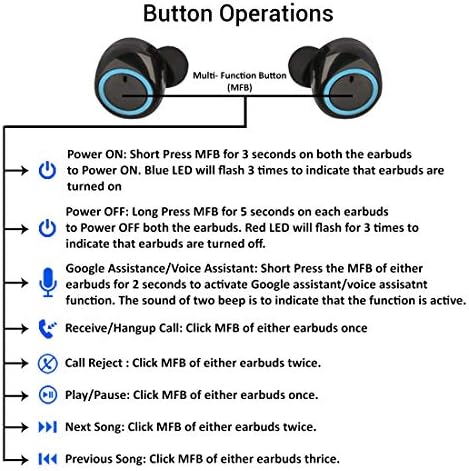 Button Operations

Multi- Function Button (MFB)

Power ON: Short Press MFB for 3 seconds on both the earbuds to Power ON. Blue LED will flash 3 times to indicate that earbuds are turned on

Power OFF: Long Press MFB for 5 seconds on each earbuds to Power OFF both the earbuds. Red LED will flash for 3 times to indicate that earbuds are turned off.

Google Assistance/Voice Assistant: Short Press the MFB of either earbuds for 2 seconds to activate Google assistant/voice assisatnt function. The sound of two beep is to indicate that the function is active.

Receive/Hangup Call: Click MFB of either earbuds once

Call Reject : Click MFB of either earbuds twice.

Play/Pause: Click MFB of either earbuds once.

Next Song: Click MFB of either earbuds twice.

Previous Song: Click MFB of either earbuds thrice.