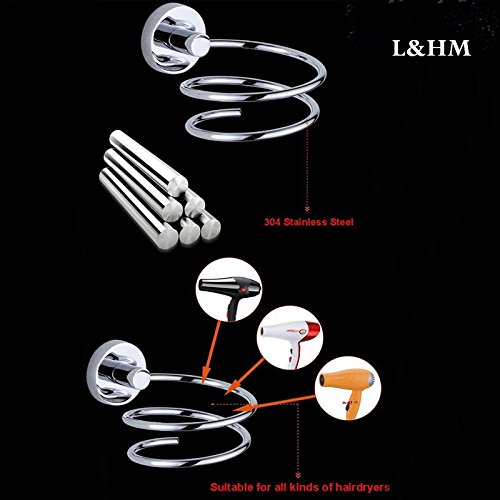 L&HM

304 Stainless Steel

Suitable for all kinds of hairdryers