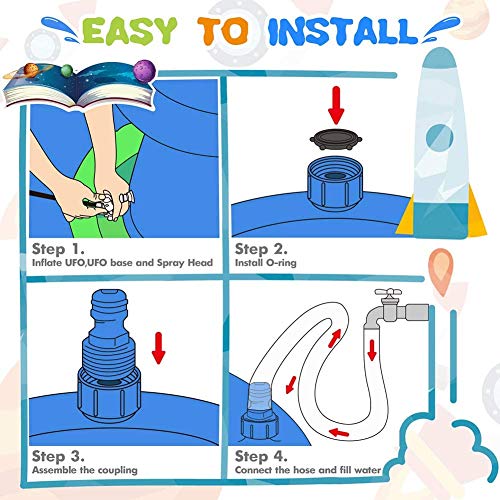 EASY TO INSTALL

Step 1.
Inflate UFO,UFO base and Spray Head

Step 2.
Install O-ring

Step 3.
Assemble the coupling

Step 4.
Connect the hose and fill water