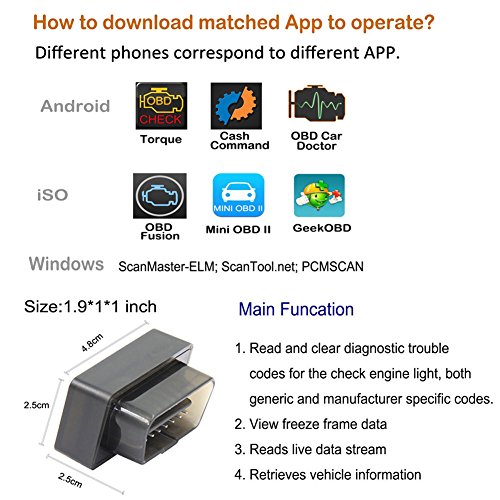 How to download matched App to operate?

Different phones correspond to different APP.

Android

OBD CHECK

Torque

Cash Command

OBD Car Doctor

iSO

OBD Fusion

MINI OBD II

Mini OBD II

GeekOBD

Windows ScanMaster-ELM; ScanTool.net; PCMSCAN

Size:1.9*1*1 inch

4.8cm

2.5cm

2.5cm

Main Funcation

1. Read and clear diagnostic trouble codes for the check engine light, both generic and manufacturer specific codes.

2. View freeze frame data

3. Reads live data stream

4. Retrieves vehicle information