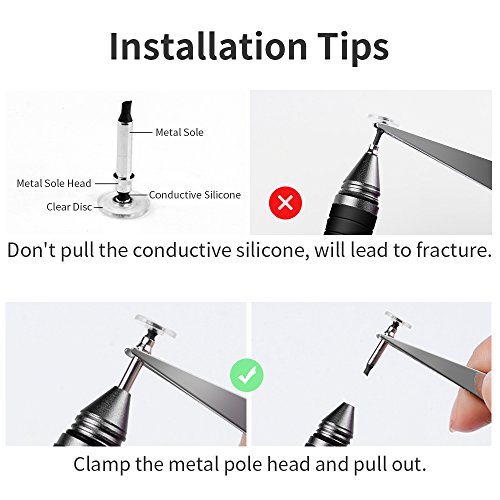 Installation Tips

Metal Sole

Metal Sole Head

Conductive Silicone

Clear Disc

Don't pull the conductive silicone, will lead to fracture.

Clamp the metal pole head and pull out.