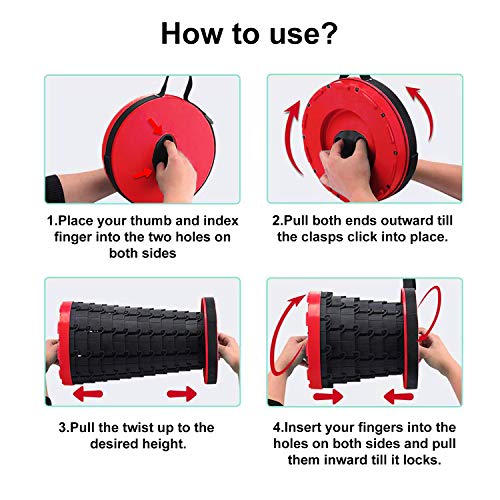 How to use?

1.Place your thumb and index finger into the two holes on both sides

2.Pull both ends outward till the clasps click into place.

3.Pull the twist up to the desired height.

4.Insert your fingers into the holes on both sides and pull them inward till it locks.